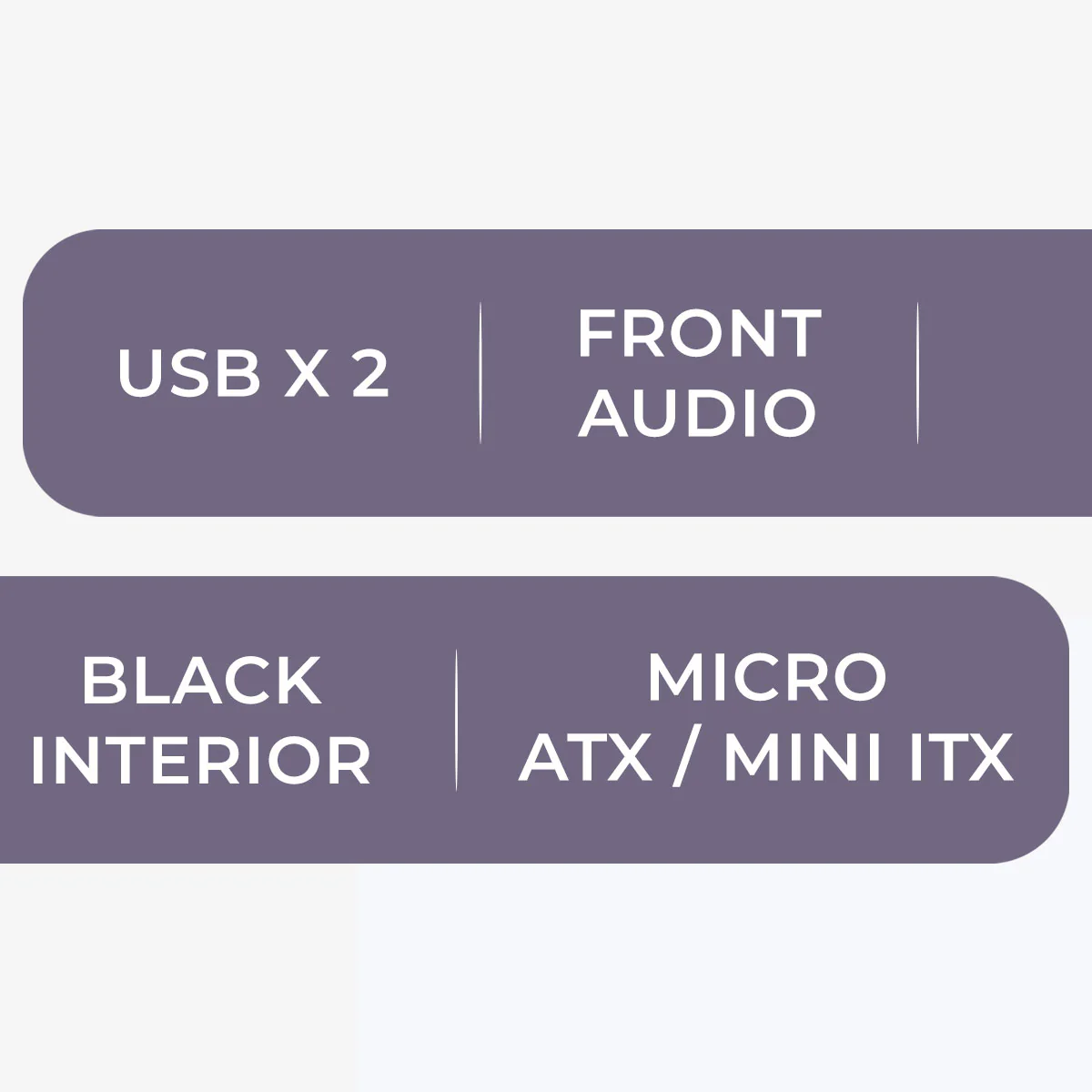 USB X 2

FRONT AUDIO

BLACK INTERIOR

MICRO ATX / MINI ITX